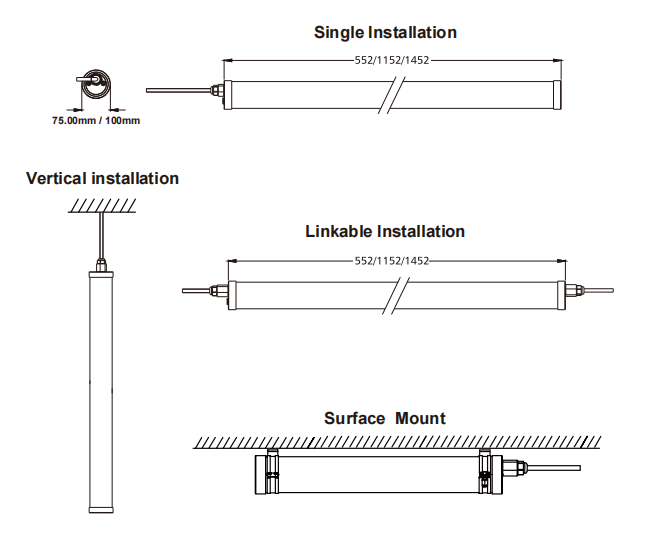 Single Installation

552/1152/1452

75.00mm / 100mm

Vertical installation

Linkable Installation

552/1152/1452

Surface Mount